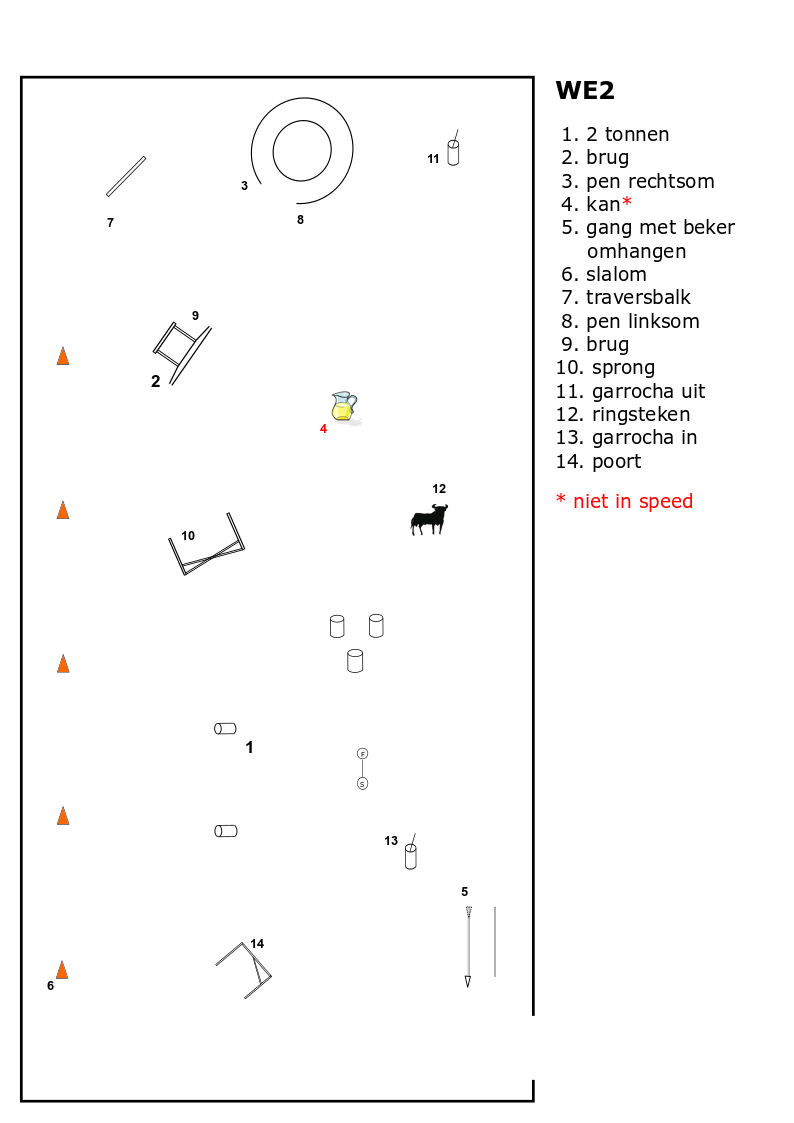 3
8
11
7
9
2
4
12
10
1
F
S
13
5
14
6

WE2

1. 2 tonnen
2. brug
3. pen rechtsom
4. kan*
5. gang met beker omhangen
6. slalom
7. traversbalk
8. pen linksom
9. brug
10. sprong
11. garrocha uit
12. ringsteken
13. garrocha in
14. poort

* niet in speed